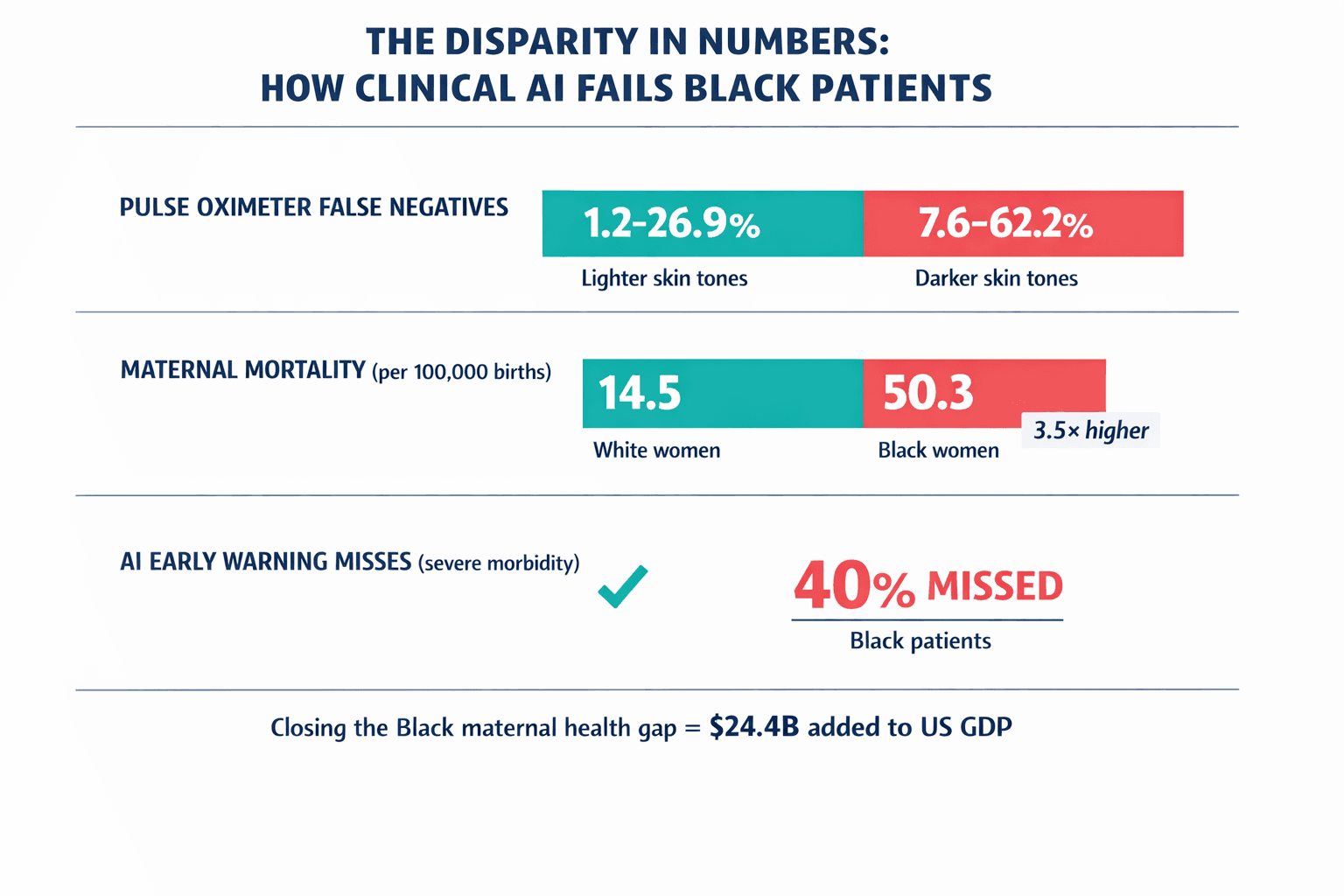 THE DISPARITY IN NUMBERS:
HOW CLINICAL AI FAILS BLACK PATIENTS

PULSE OXIMETER FALSE NEGATIVES

1.2-26.9%
Lighter skin tones

7.6-62.2%
Darker skin tones

MATERNAL MORTALITY (per 100,000 births)

14.5
White women

50.3
Black women

3.5× higher

AI EARLY WARNING MISSES (severe morbidity)

40% MISSED
Black patients

Closing the Black maternal health gap = $24.4B added to US GDP